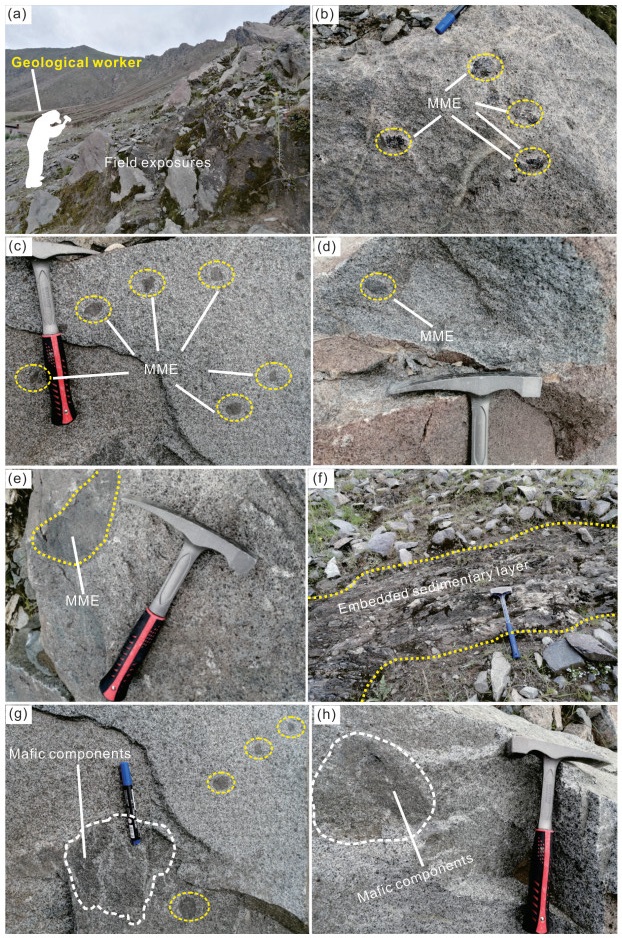 (a)
Geological worker
Field exposures

(b)
MME

(c)
MME

(d)
MME

(e)
MME

(f)
Embedded sedimentary layer

(g)
Mafic components

(h)
Mafic components