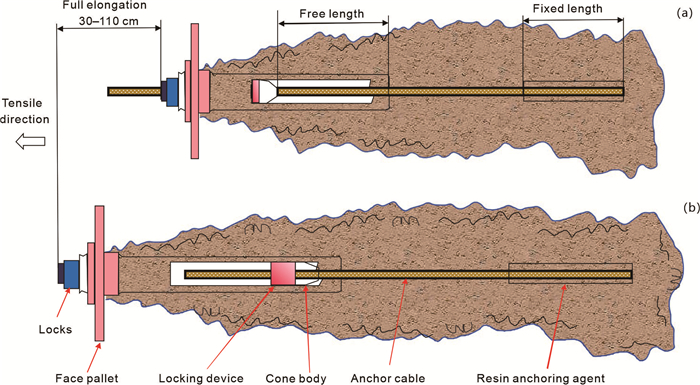 Full elongation
30–110 cm

Free length

Fixed length

(a)

Tensile direction

(b)

Locks

Face pallet

Locking device

Cone body

Anchor cable

Resin anchoring agent